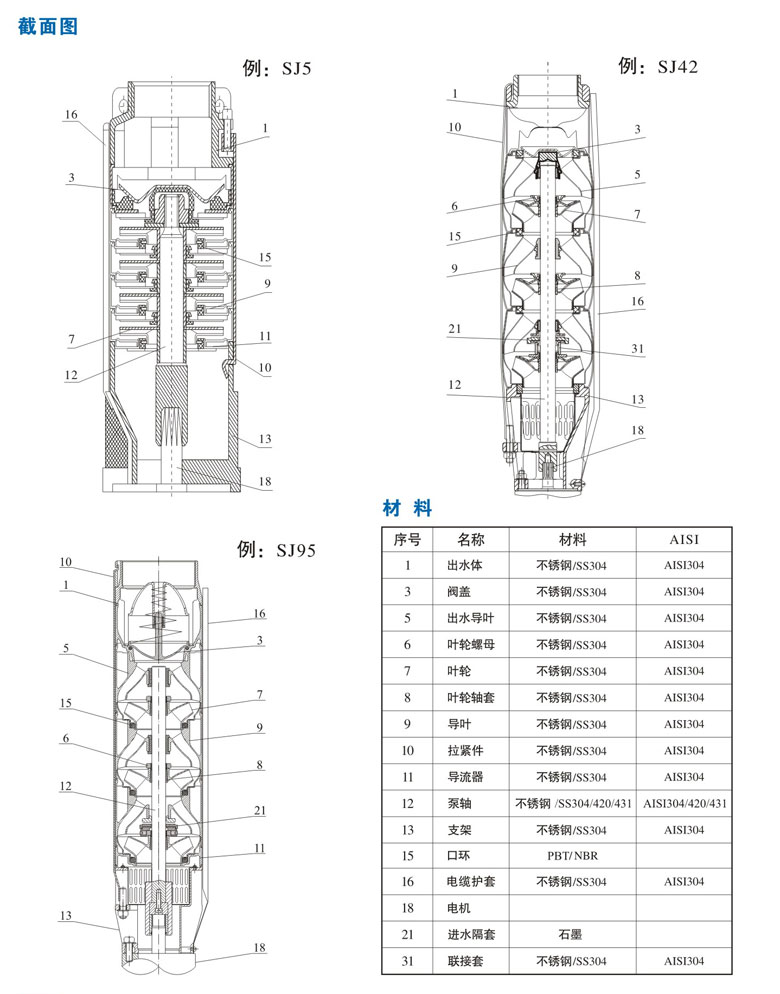 截面图

例：SJ5

16
1
3
15
9
7
11
12
10
13
18

例：SJ42

1
10
3
5
6
7
15
9
8
16
21
31
12
13
18

例：SJ95

10
1
16
3
5
7
15
9
6
8
12
21
11
13
18

材 料

| 序号 | 名称 | 材料 | AISI |
|---|---|---|---|
| 1 | 出水体 | 不锈钢/SS304 | AISI304 |
| 3 | 阀盖 | 不锈钢/SS304 | AISI304 |
| 5 | 出水导叶 | 不锈钢/SS304 | AISI304 |
| 6 | 叶轮螺母 | 不锈钢/SS304 | AISI304 |
| 7 | 叶轮 | 不锈钢/SS304 | AISI304 |
| 8 | 叶轮轴套 | 不锈钢/SS304 | AISI304 |
| 9 | 导叶 | 不锈钢/SS304 | AISI304 |
| 10 | 拉紧件 | 不锈钢/SS304 | AISI304 |
| 11 | 导流器 | 不锈钢/SS304 | AISI304 |
| 12 | 泵轴 | 不锈钢 /SS304/420/431 | AISI304/420/431 |
| 13 | 支架 | 不锈钢/SS304 | AISI304 |
| 15 | 口环 | PBT/NBR | |
| 16 | 电缆护套 | 不锈钢/SS304 | AISI304 |
| 18 | 电机 | | |
| 21 | 进水隔套 | 石墨 | |
| 31 | 联接套 | 不锈钢/SS304 | AISI304 |