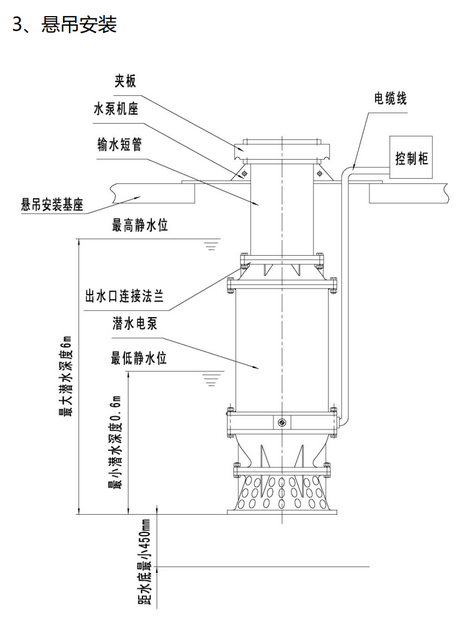 3、悬吊安装

夹板
水泵机座
输水短管
电缆线
控制柜
悬吊安装基座
最高静水位
出水口连接法兰
潜水电泵
最低静水位
最大潜水深度6m
最小潜水深度0.6m
距水底最小450mm